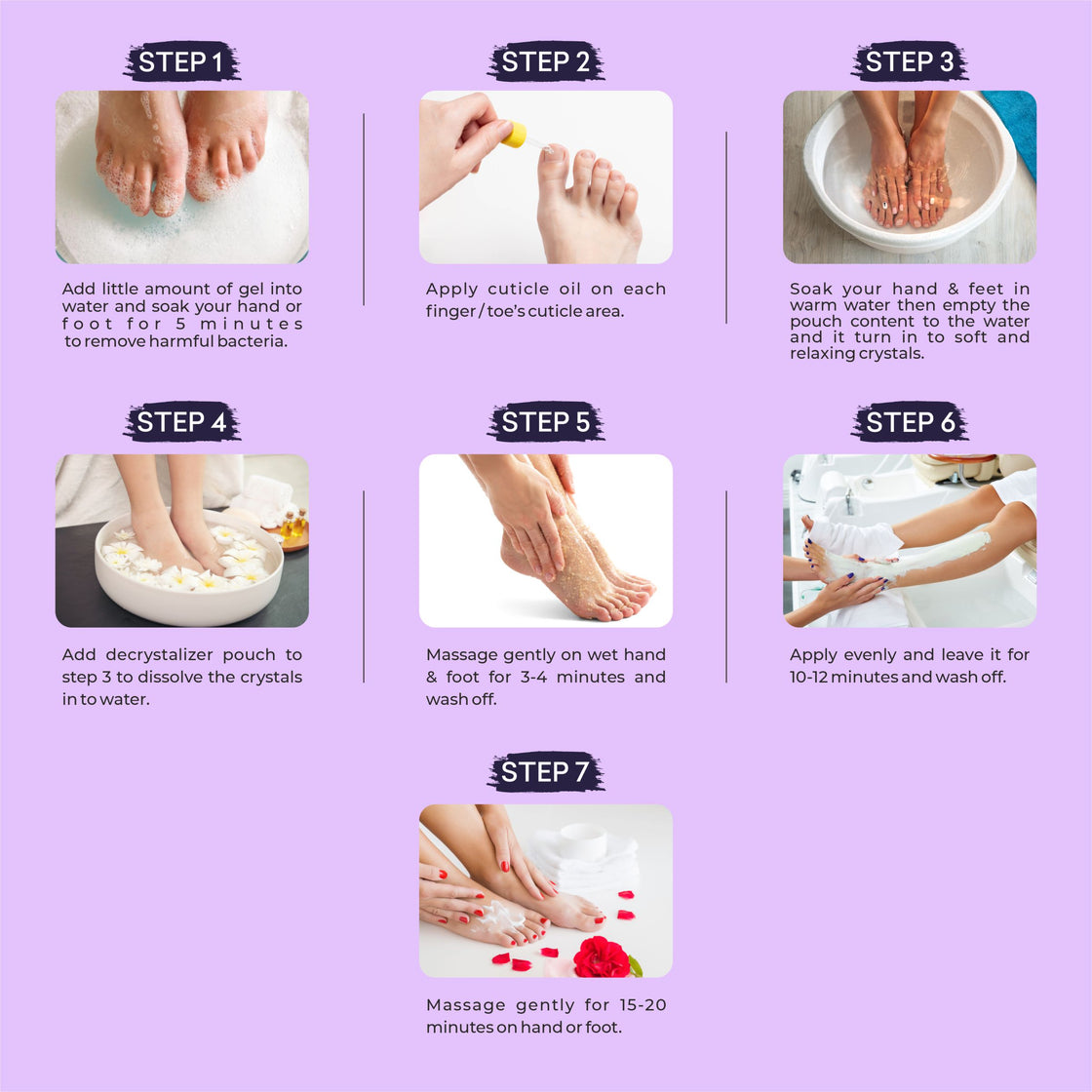 STEP 1

Add little amount of gel into water and soak your hand or foot for 5 minutes to remove harmful bacteria.

STEP 2

Apply cuticle oil on each finger / toe's cuticle area.

STEP 3

Soak your hand & feet in warm water then empty the pouch content to the water and it turn in to soft and relaxing crystals.

STEP 4

Add decrystalizer pouch to step 3 to dissolve the crystals in to water.

STEP 5

Massage gently on wet hand & foot for 3-4 minutes and wash off.

STEP 6

Apply evenly and leave it for 10-12 minutes and wash off.

STEP 7

Massage gently for 15-20 minutes on hand or foot.