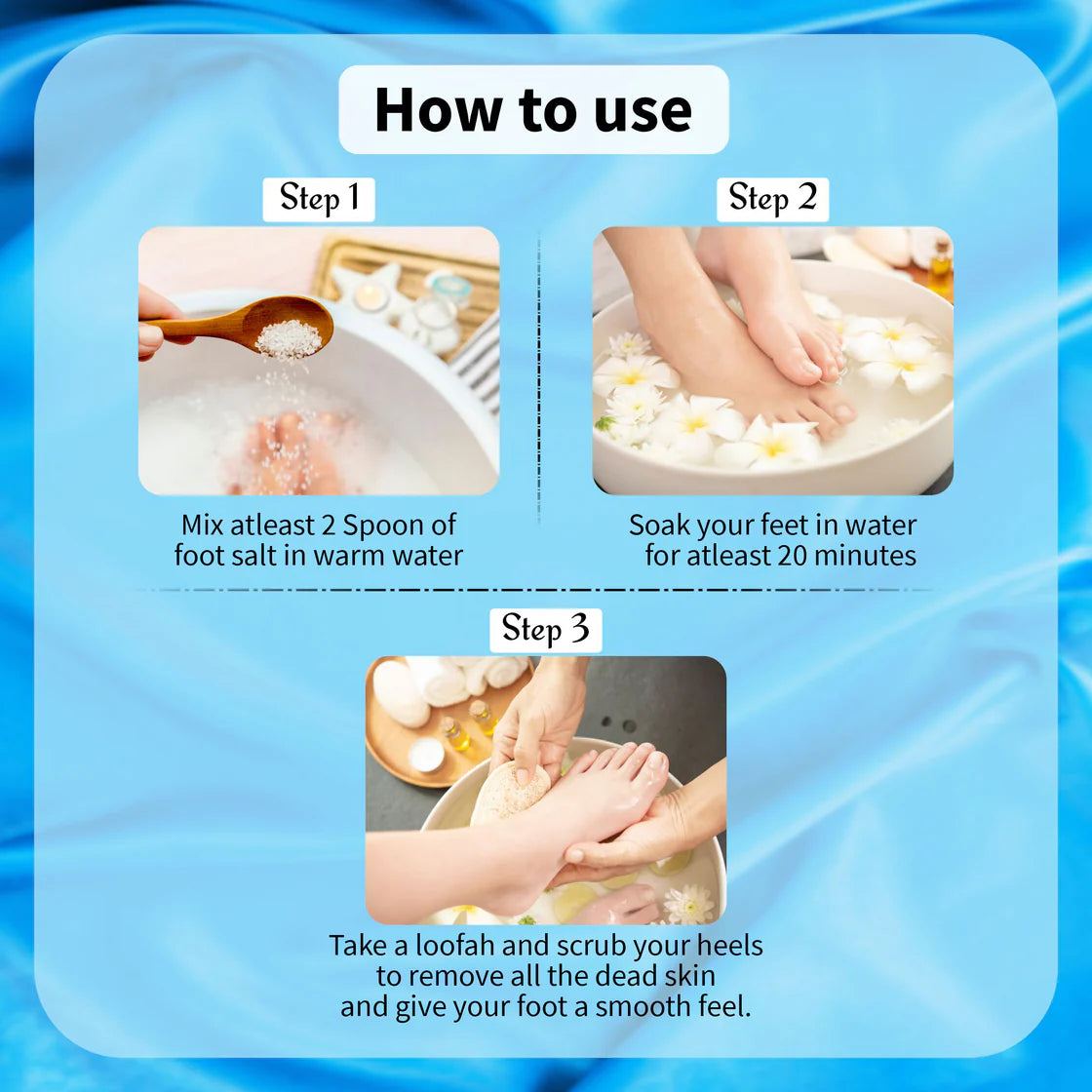 How to use

Step 1

Mix atleast 2 Spoon of foot salt in warm water

Step 2

Soak your feet in water for atleast 20 minutes

Step 3

Take a loofah and scrub your heels to remove all the dead skin and give your foot a smooth feel.