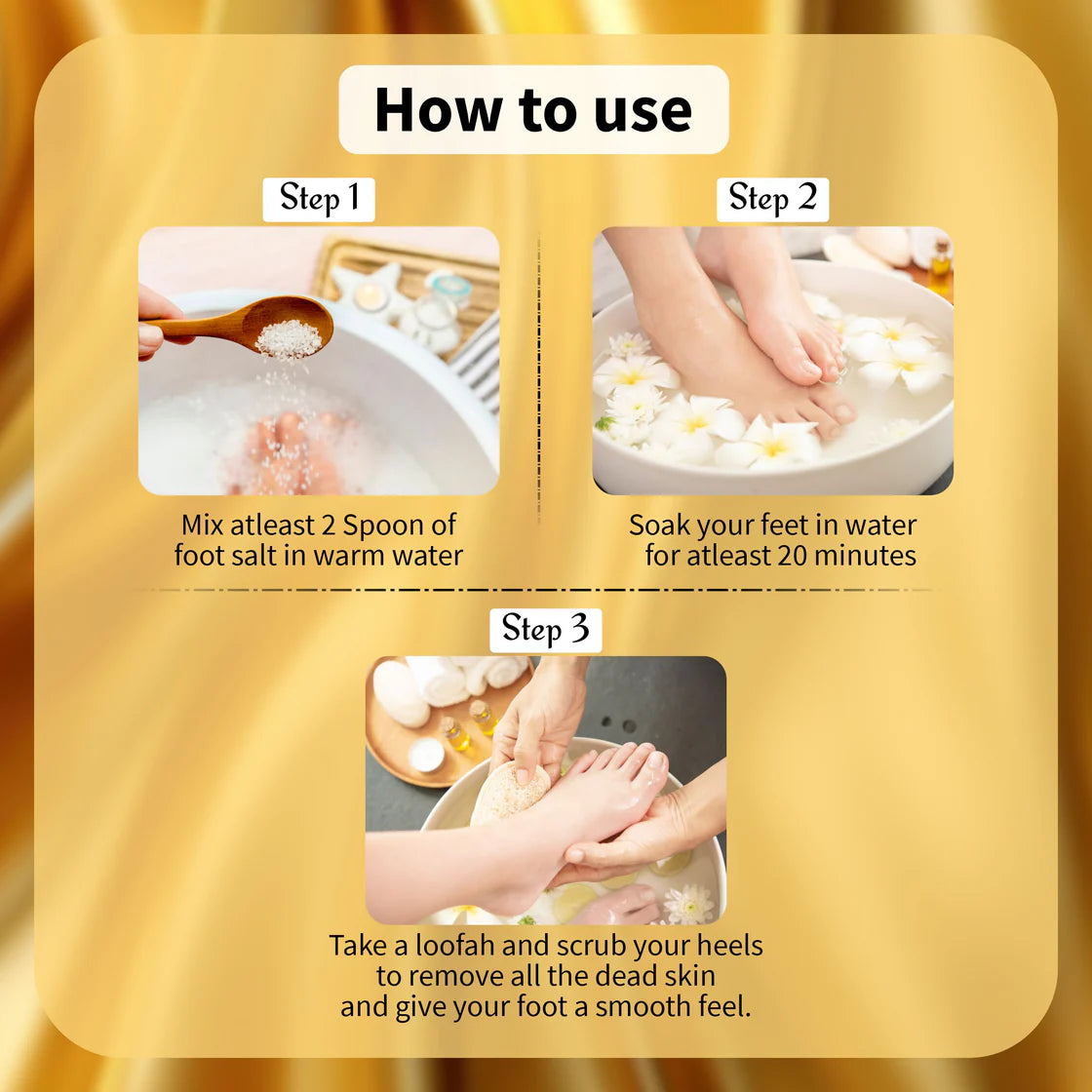 How to use

Step 1

Mix atleast 2 Spoon of foot salt in warm water

Step 2

Soak your feet in water for atleast 20 minutes

Step 3

Take a loofah and scrub your heels to remove all the dead skin and give your foot a smooth feel.