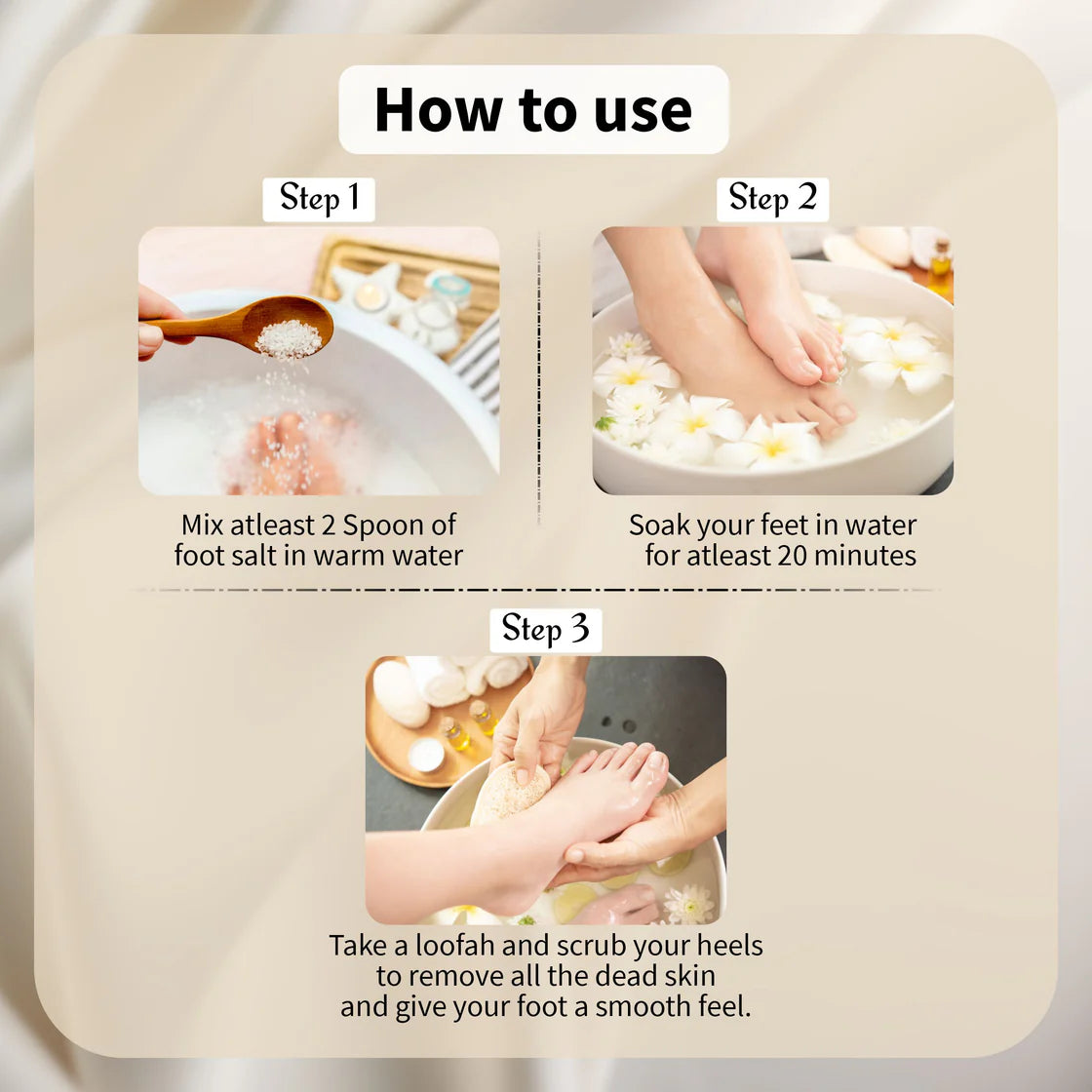 How to use

Step 1

Mix atleast 2 Spoon of foot salt in warm water

Step 2

Soak your feet in water for atleast 20 minutes

Step 3

Take a loofah and scrub your heels to remove all the dead skin and give your foot a smooth feel.