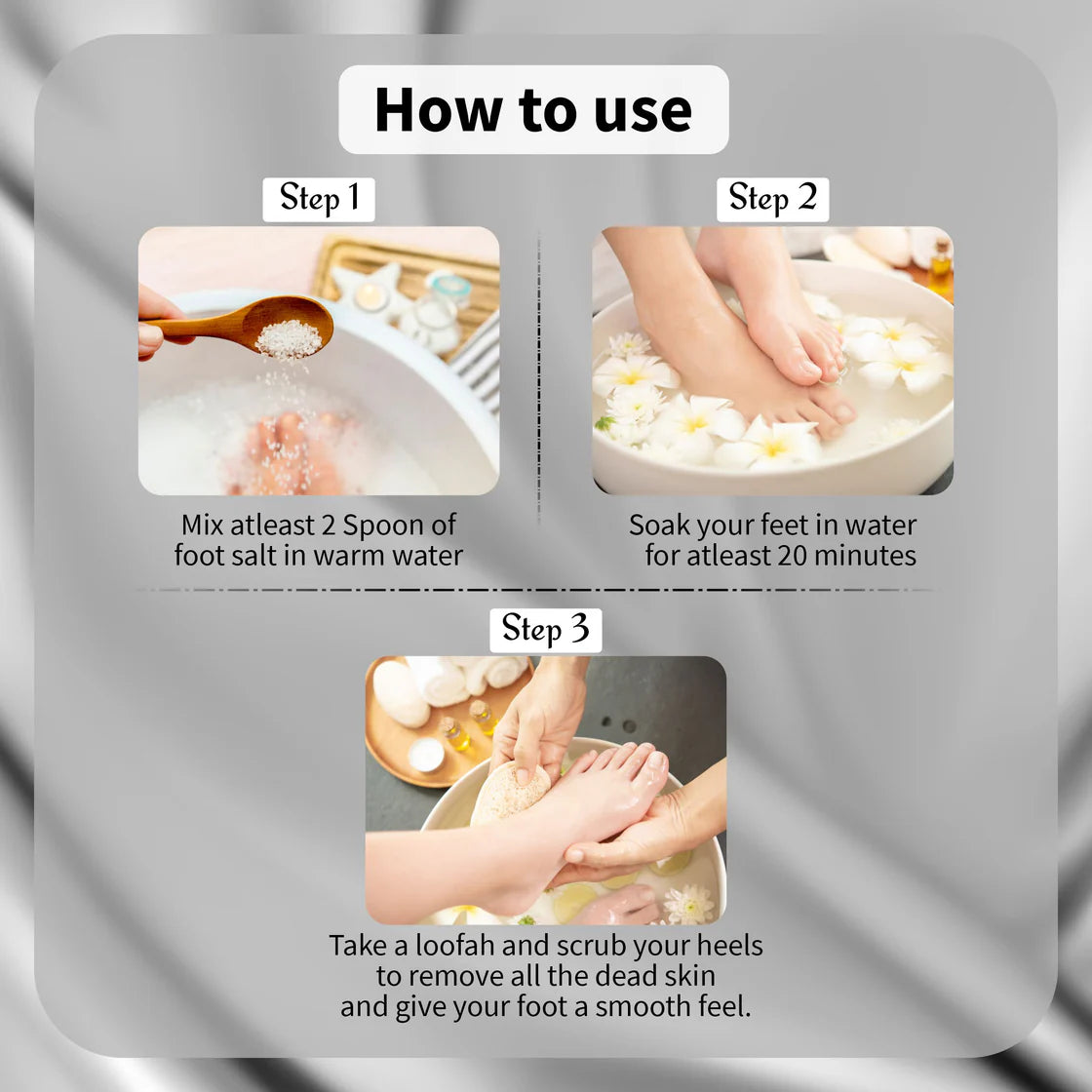 How to use

Step 1

Mix atleast 2 Spoon of foot salt in warm water

Step 2

Soak your feet in water for atleast 20 minutes

Step 3

Take a loofah and scrub your heels to remove all the dead skin and give your foot a smooth feel.