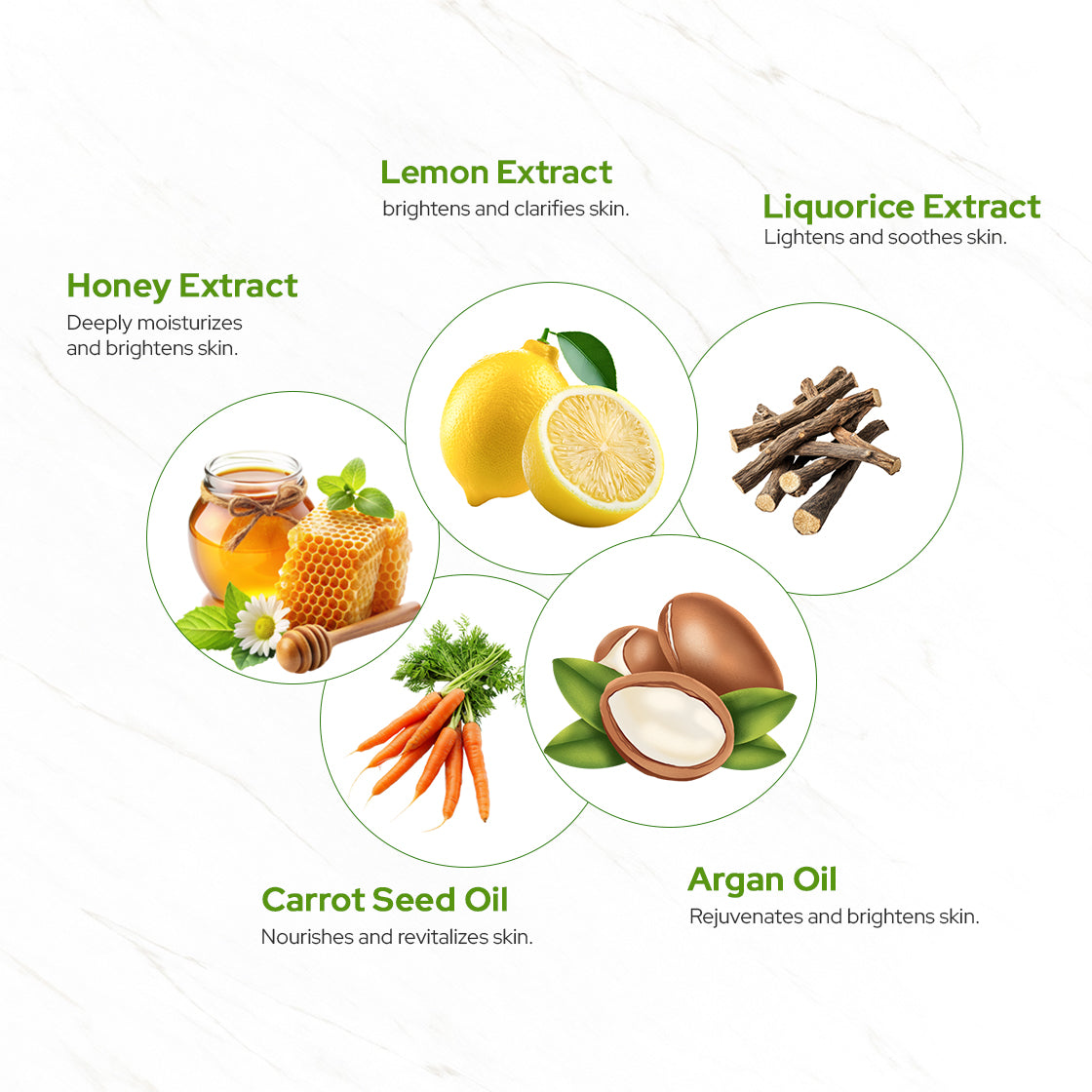 Lemon Extract
brightens and clarifies skin.

Liquorice Extract
Lightens and soothes skin.

Honey Extract
Deeply moisturizes and brightens skin.

Carrot Seed Oil
Nourishes and revitalizes skin.

Argan Oil
Rejuvenates and brightens skin.