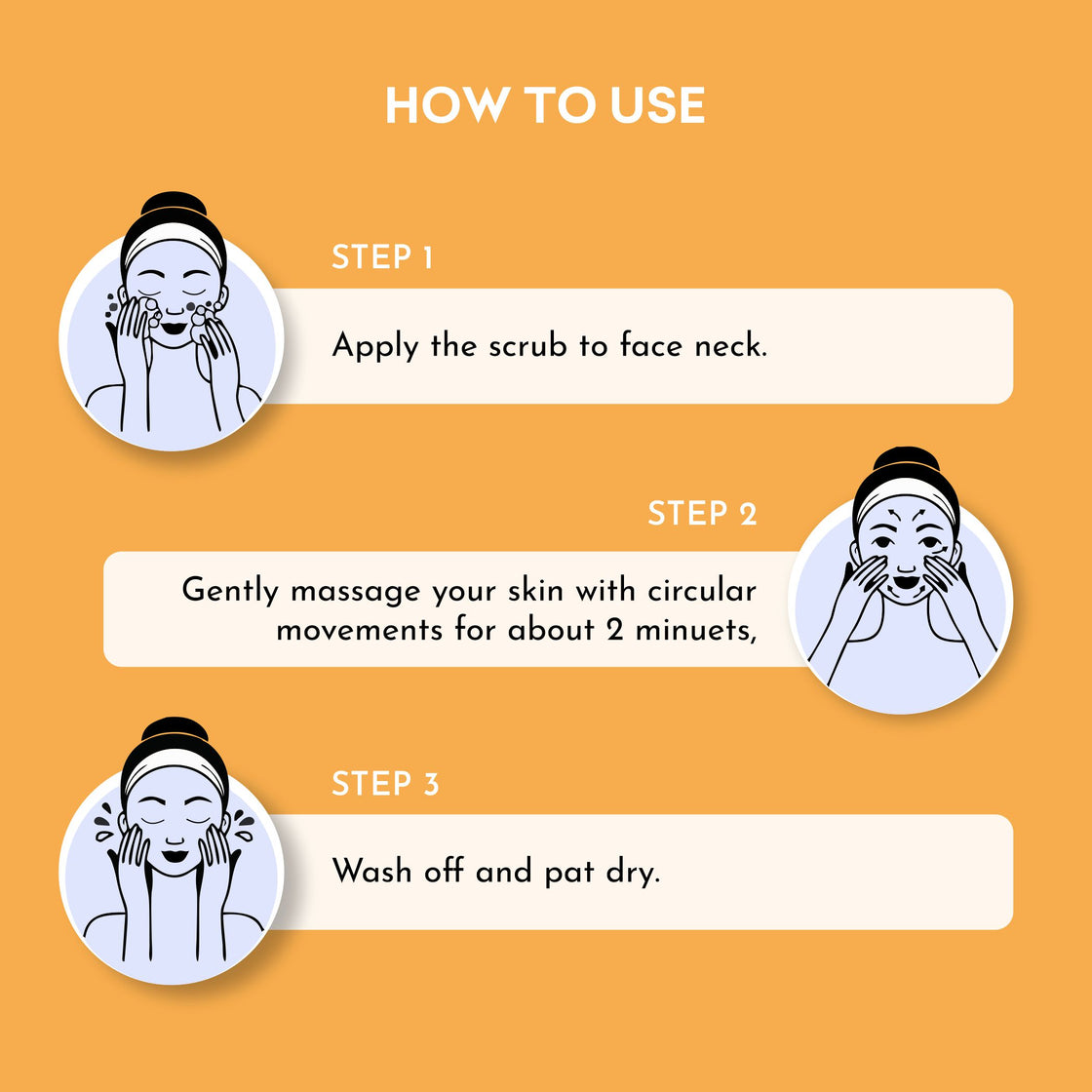 HOW TO USE

STEP 1

Apply the scrub to face neck.

STEP 2

Gently massage your skin with circular movements for about 2 minuets,

STEP 3

Wash off and pat dry.