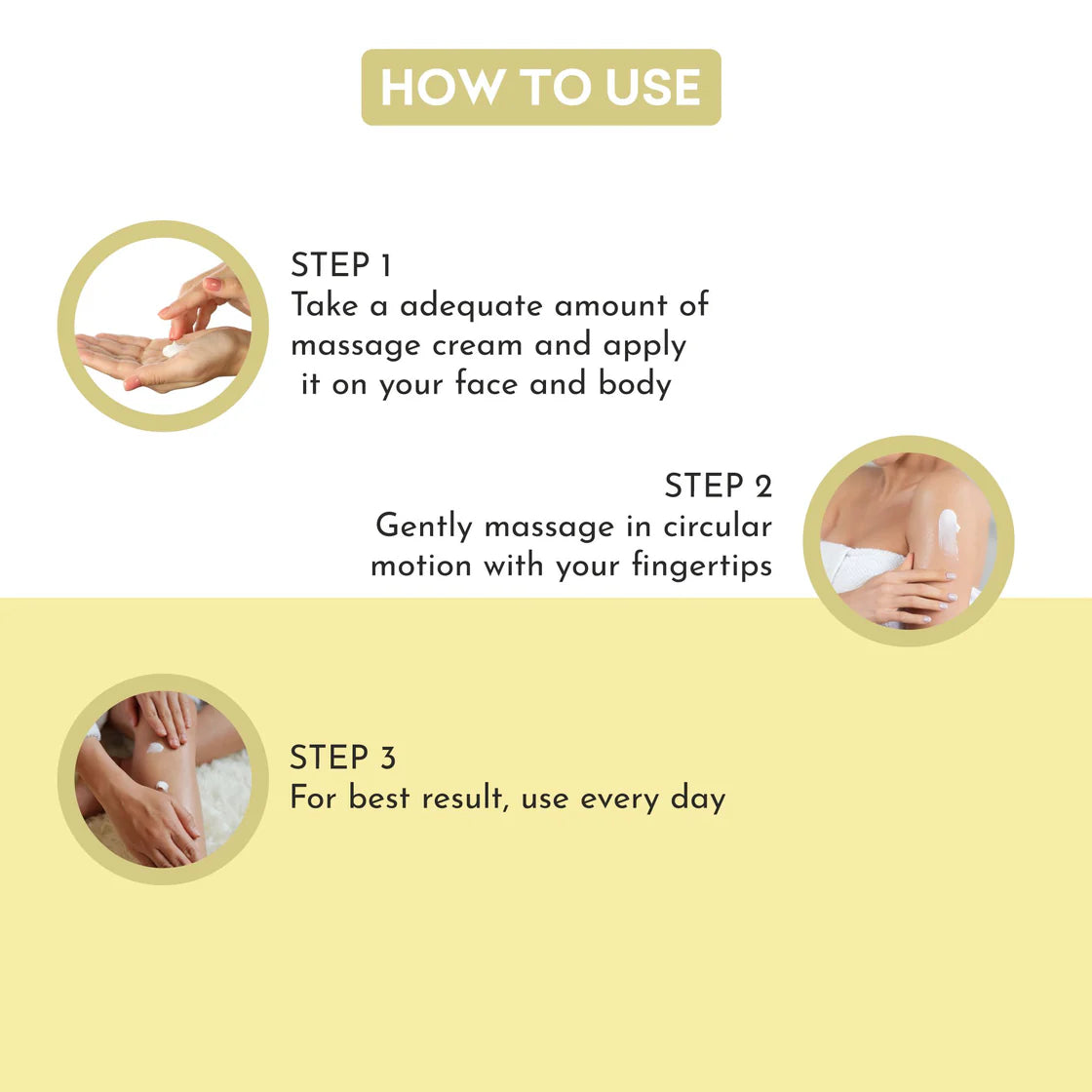 HOW TO USE

STEP 1
Take a adequate amount of massage cream and apply it on your face and body

STEP 2
Gently massage in circular motion with your fingertips

STEP 3
For best result, use every day