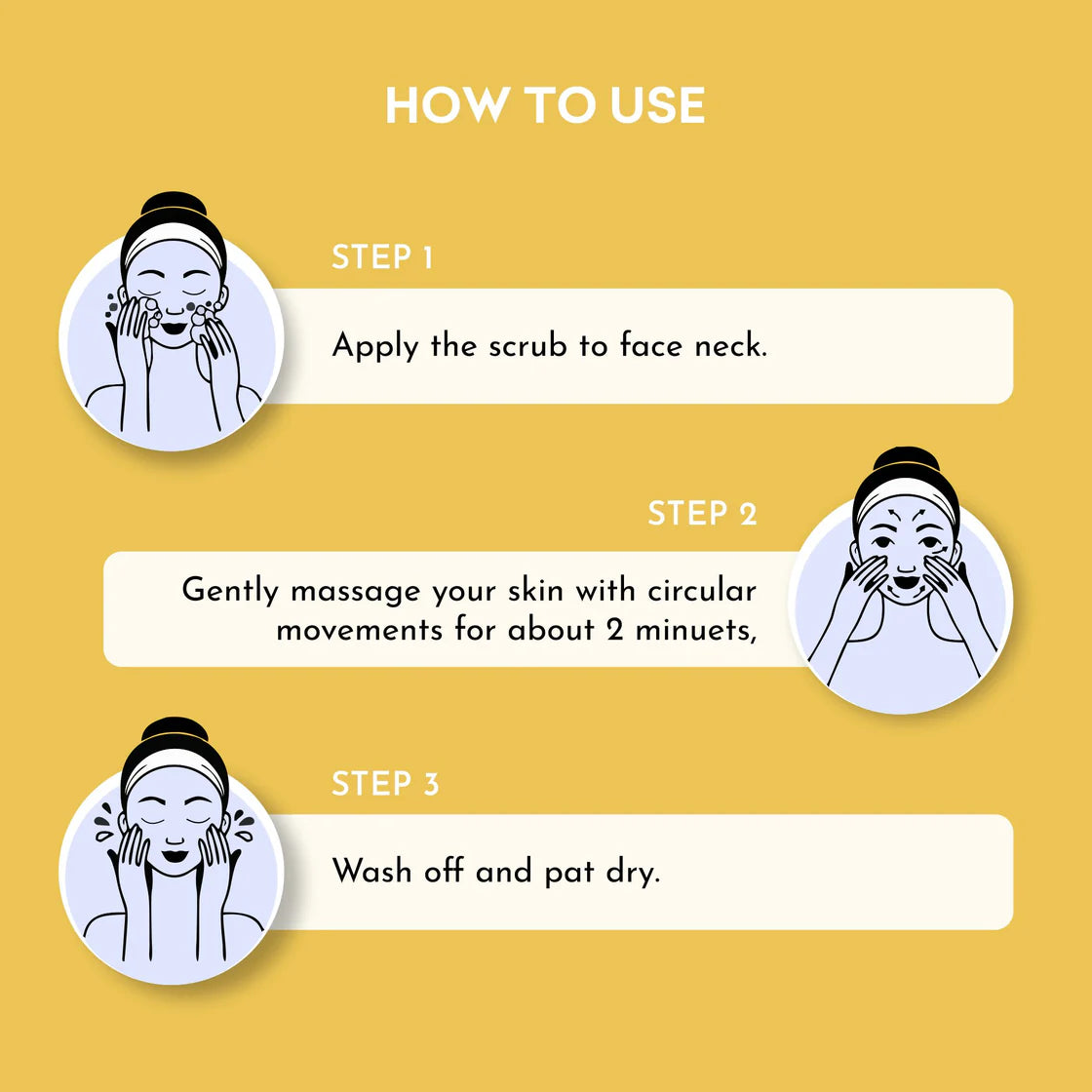 HOW TO USE

STEP 1

Apply the scrub to face neck.

STEP 2

Gently massage your skin with circular movements for about 2 minuets,

STEP 3

Wash off and pat dry.