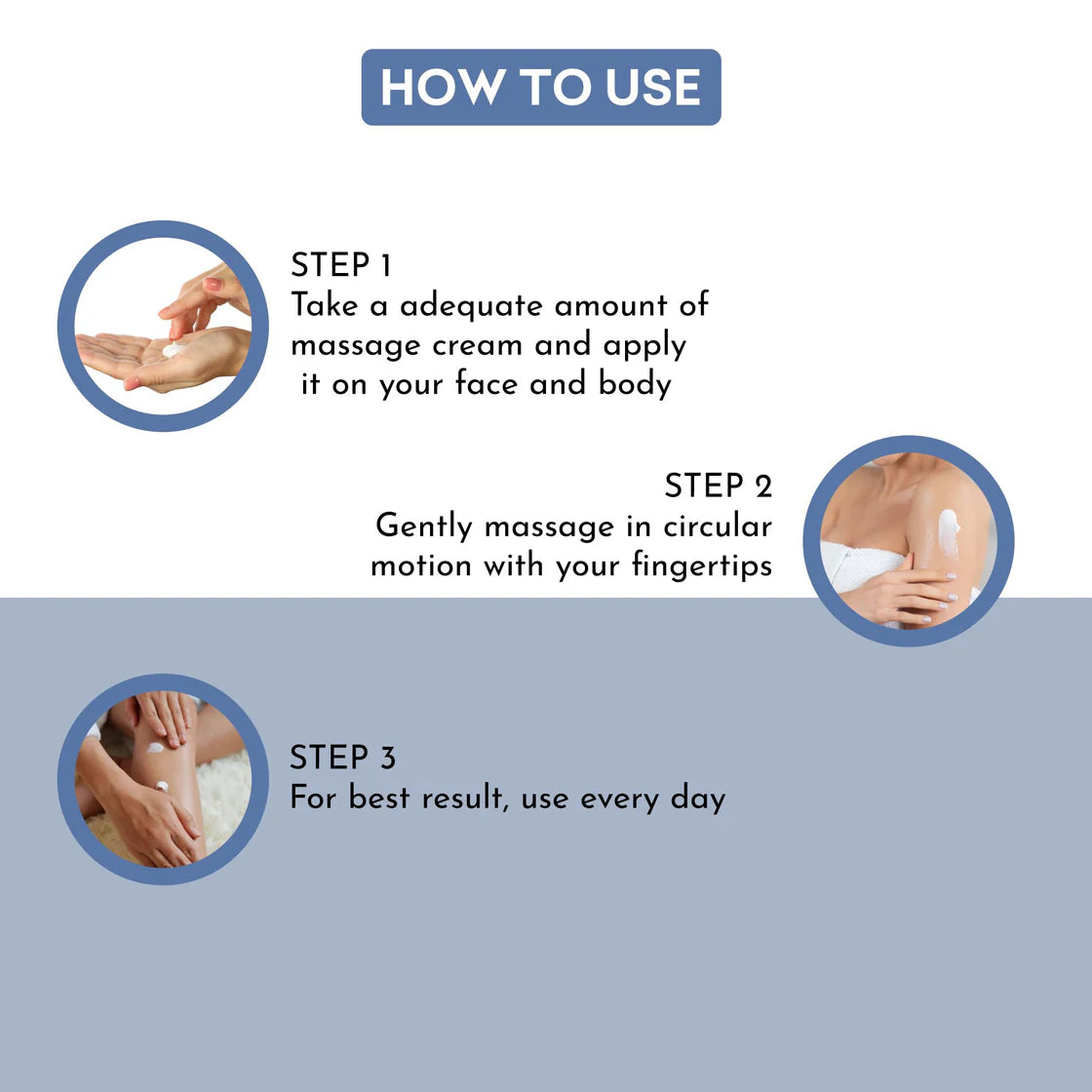 HOW TO USE

STEP 1
Take a adequate amount of massage cream and apply it on your face and body

STEP 2
Gently massage in circular motion with your fingertips

STEP 3
For best result, use every day