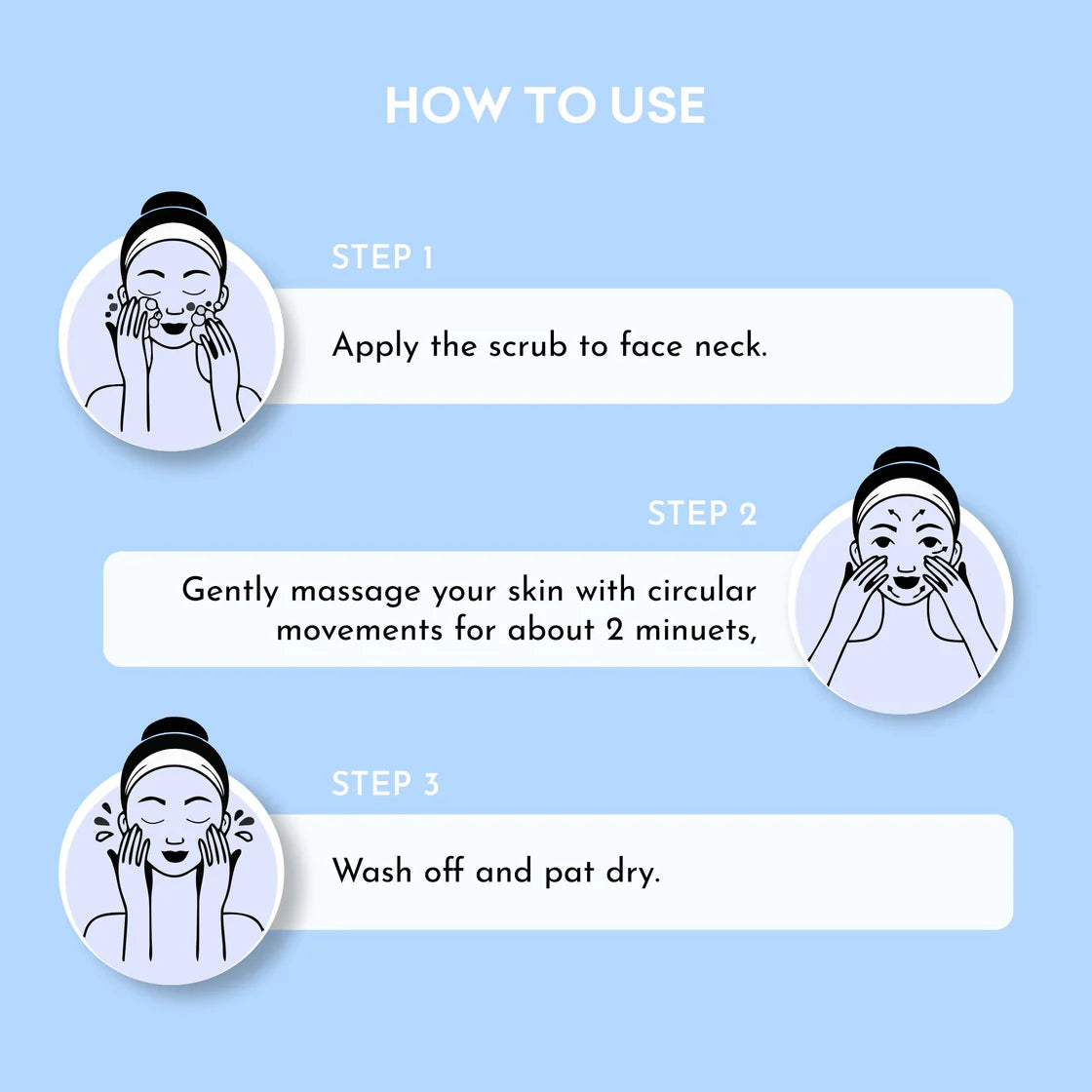 HOW TO USE

STEP 1

Apply the scrub to face neck.

STEP 2

Gently massage your skin with circular movements for about 2 minuets,

STEP 3

Wash off and pat dry.