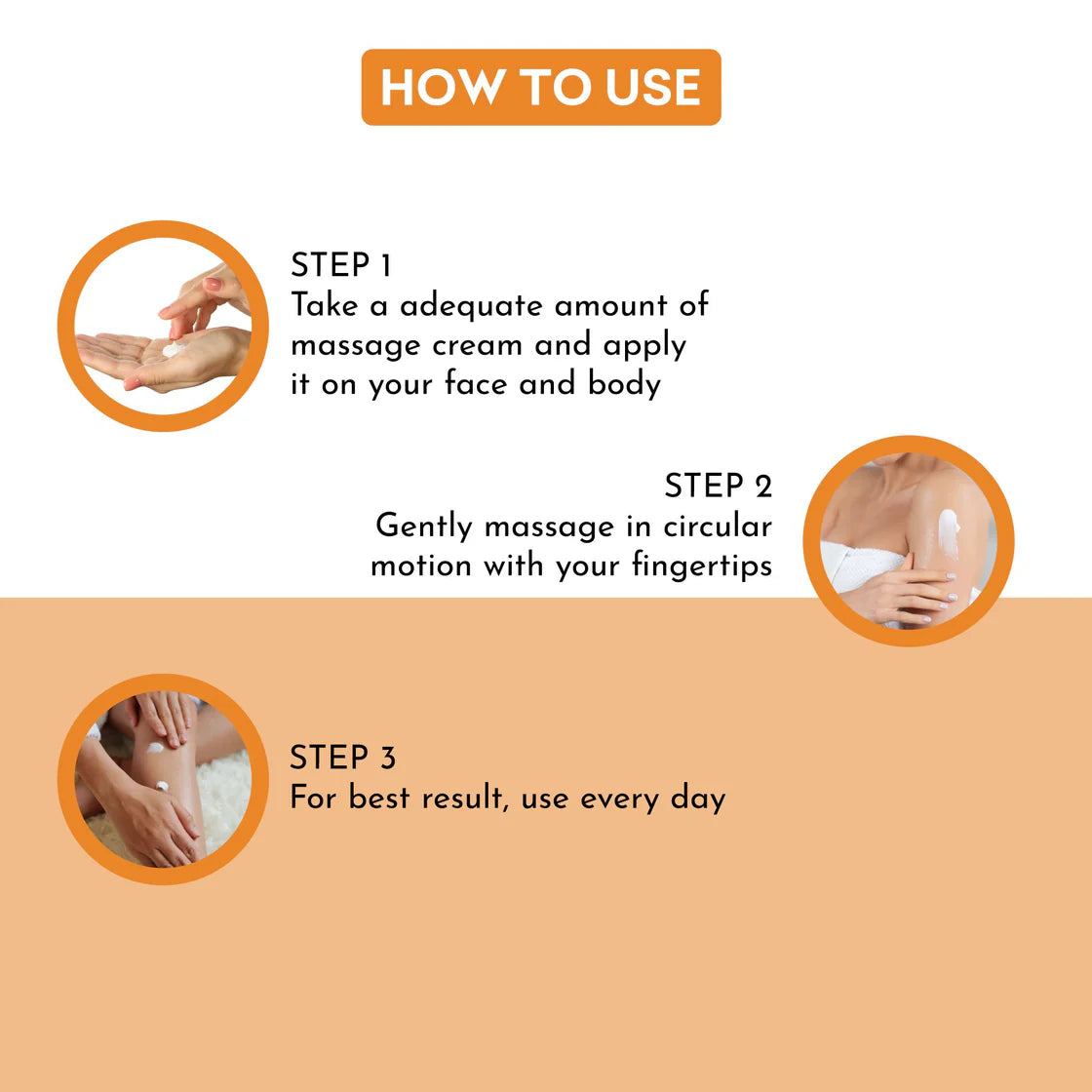 HOW TO USE

STEP 1
Take a adequate amount of massage cream and apply it on your face and body

STEP 2
Gently massage in circular motion with your fingertips

STEP 3
For best result, use every day