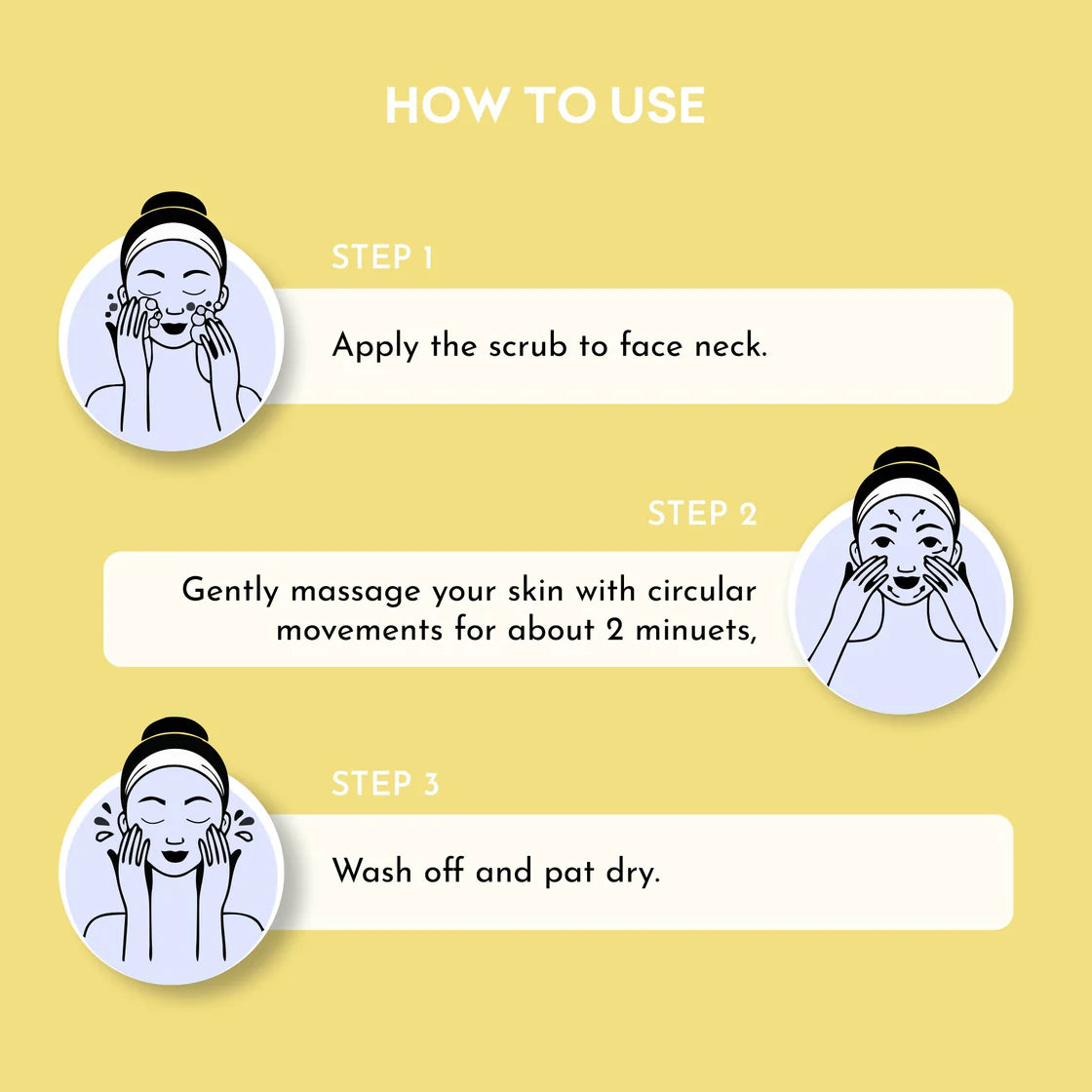 HOW TO USE

STEP 1

Apply the scrub to face neck.

STEP 2

Gently massage your skin with circular movements for about 2 minuets,

STEP 3

Wash off and pat dry.