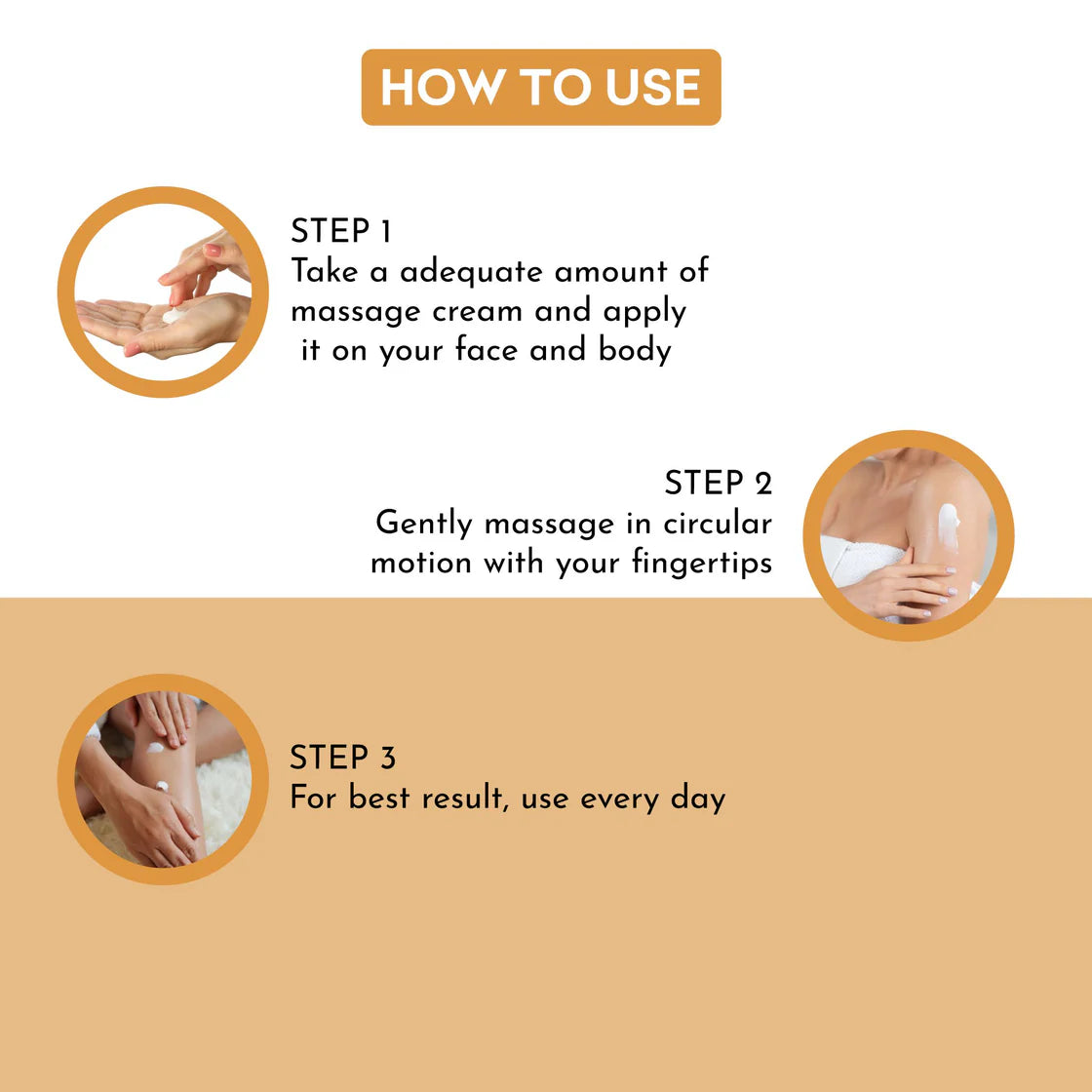 HOW TO USE

STEP 1
Take a adequate amount of massage cream and apply it on your face and body

STEP 2
Gently massage in circular motion with your fingertips

STEP 3
For best result, use every day