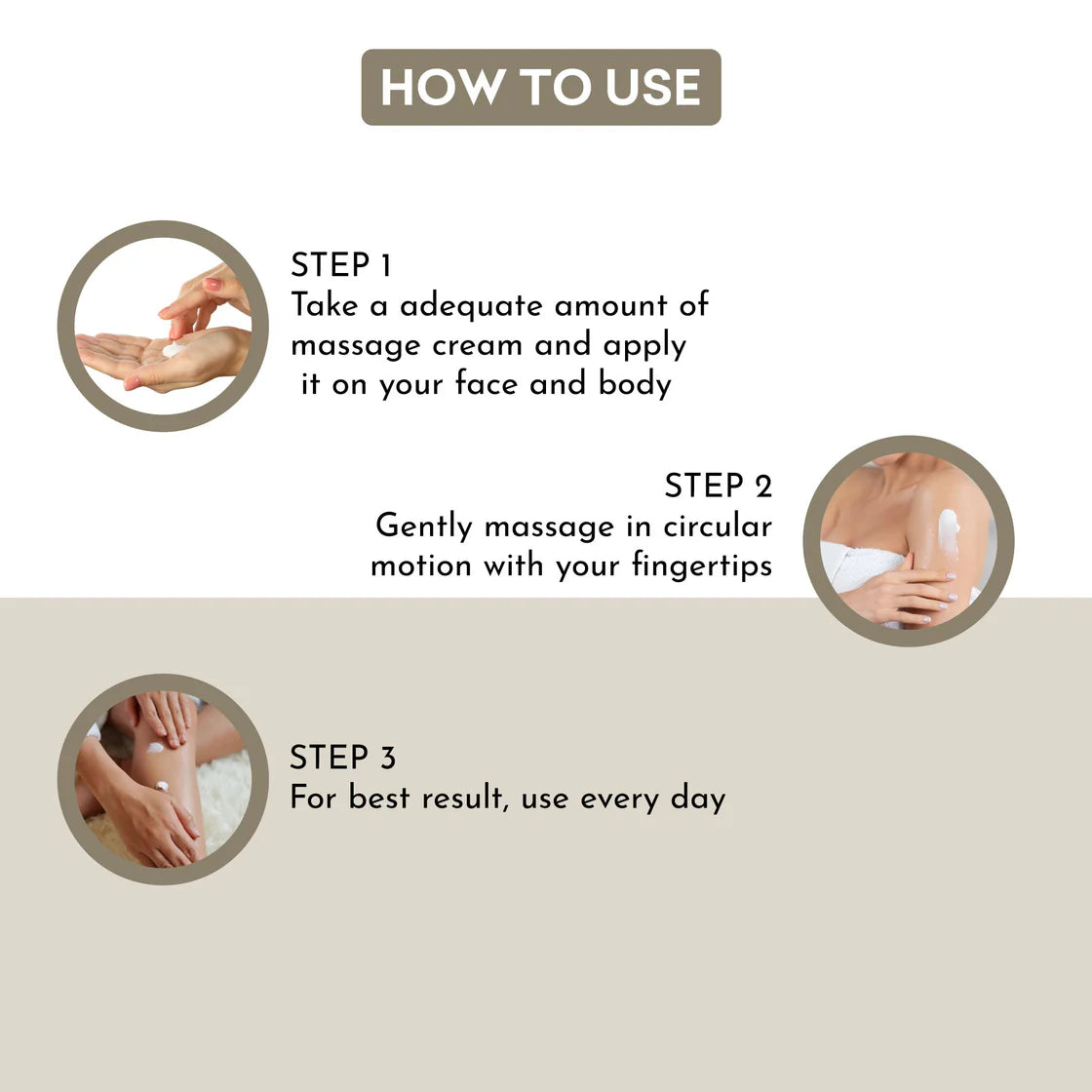 HOW TO USE

STEP 1
Take a adequate amount of massage cream and apply it on your face and body

STEP 2
Gently massage in circular motion with your fingertips

STEP 3
For best result, use every day